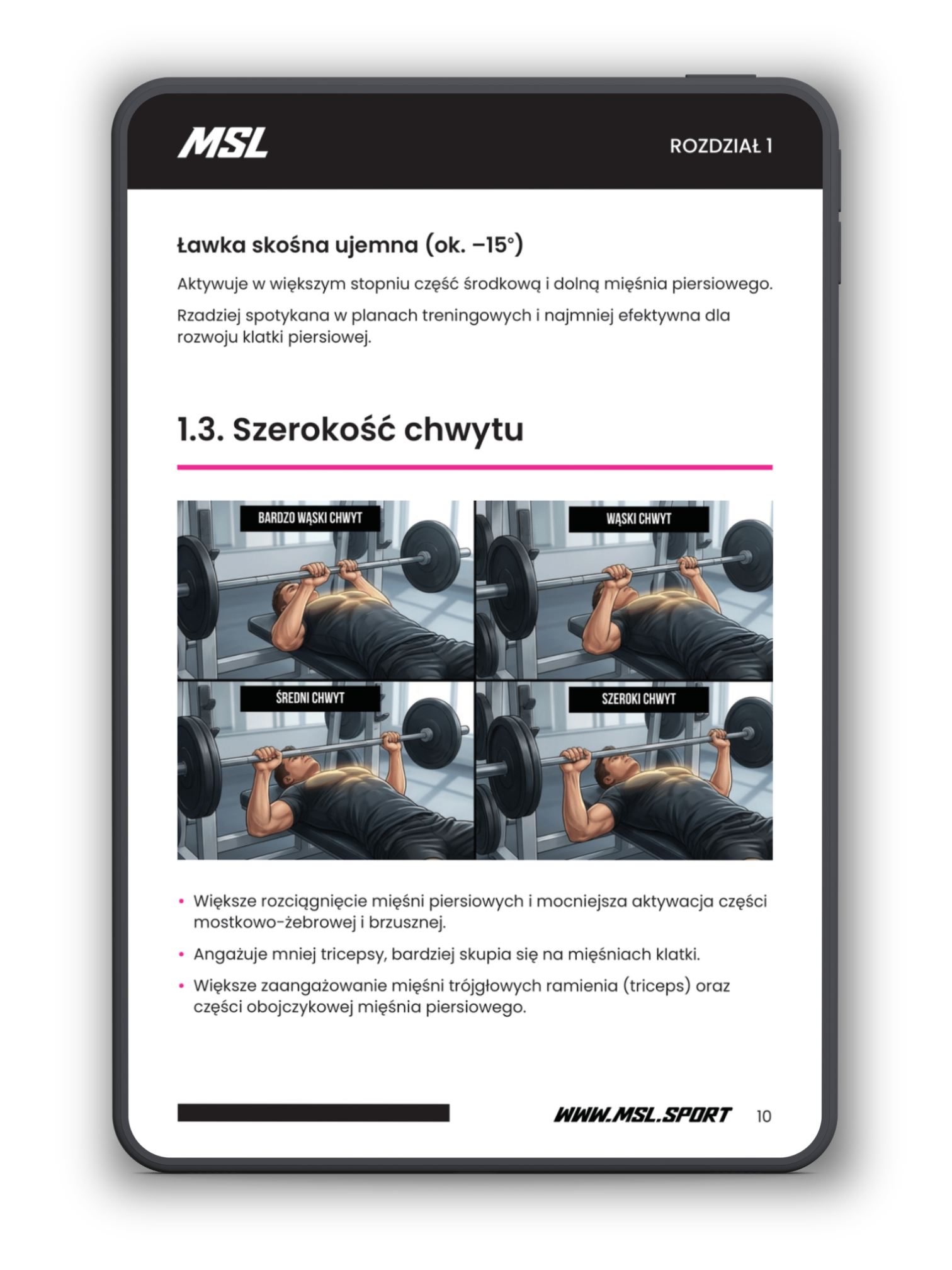 MSL

ROZDZIAŁ 1

Ławka skośna ujemna (ok. –15°)

Aktywuje w większym stopniu część środkową i dolną mięśnia piersiowego.

Rzadziej spotykana w planach treningowych i najmniej efektywna dla rozwoju klatki piersiowej.

1.3. Szerokość chwytu

BARDZO WĄSKI CHWYT

WĄSKI CHWYT

ŚREDNI CHWYT

SZEROKI CHWYT

• Większe rozciągnięcie mięśni piersiowych i mocniejsza aktywacja części mostkowo-żebrowej i brzusznej.

• Angażuje mniej tricepsy, bardziej skupia się na mięśniach klatki.

• Większe zaangażowanie mięśni trójgłowych ramienia (triceps) oraz części obojczykowej mięśnia piersiowego.

WWW.MSL.SPORT 10